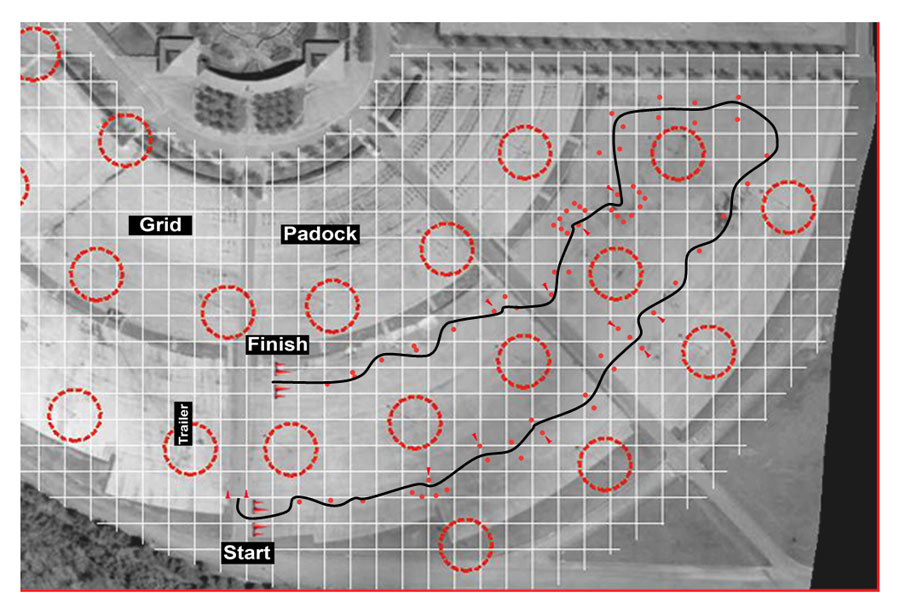 Grid

Padock

Finish

Trailer

Start